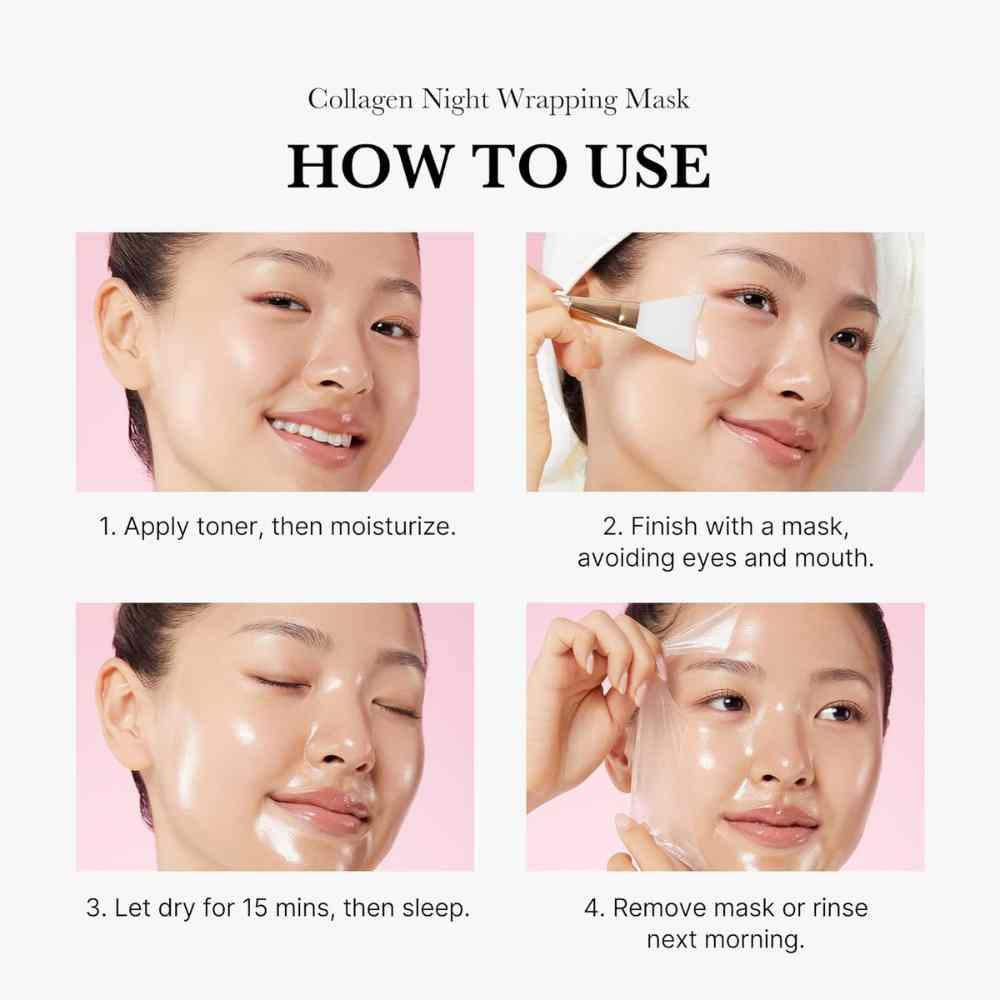 Collagen Night Wrapping Mask

HOW TO USE

1. Apply toner, then moisturize.

2. Finish with a mask, avoiding eyes and mouth.

3. Let dry for 15 mins, then sleep.

4. Remove mask or rinse next morning.