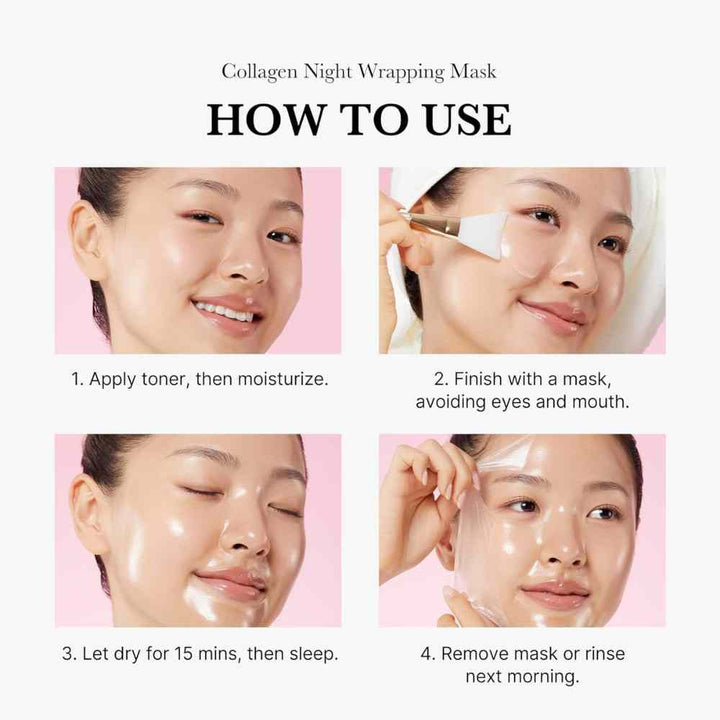 Collagen Night Wrapping Mask

HOW TO USE

1. Apply toner, then moisturize.

2. Finish with a mask, avoiding eyes and mouth.

3. Let dry for 15 mins, then sleep.

4. Remove mask or rinse next morning.